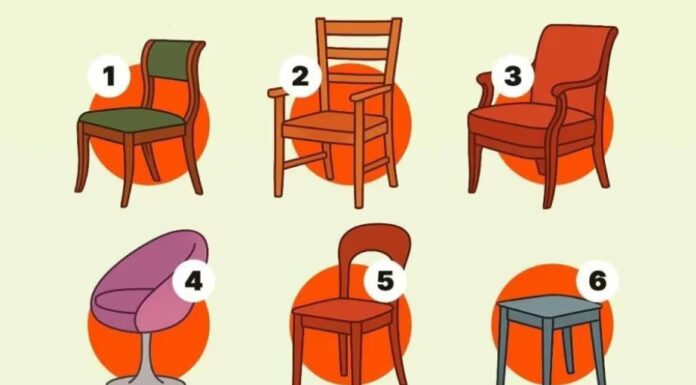 1
2
3
4
5
6